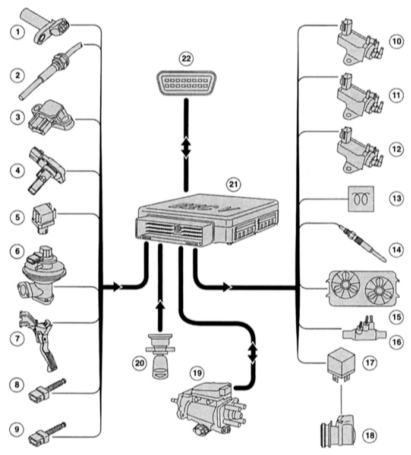 1
2
3
4
5
6
7
8
9
22
21
20
19
10
11
12
13
14
15
16
17
18