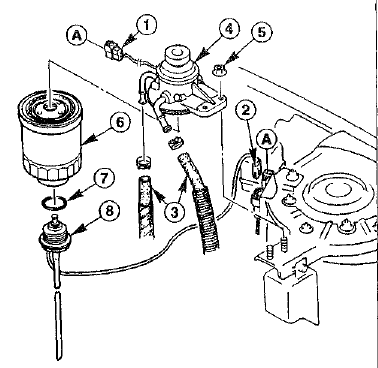 A
1
4
5
6
2
A
7
3
8