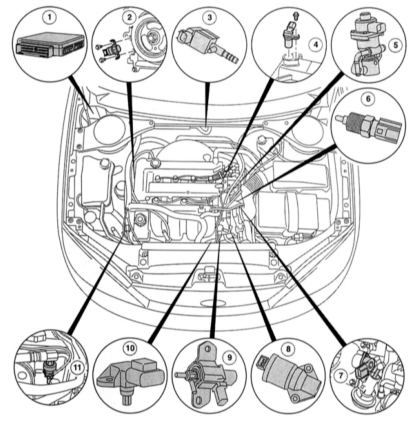 1
2
3
4
5
6
11
10
9
8
7