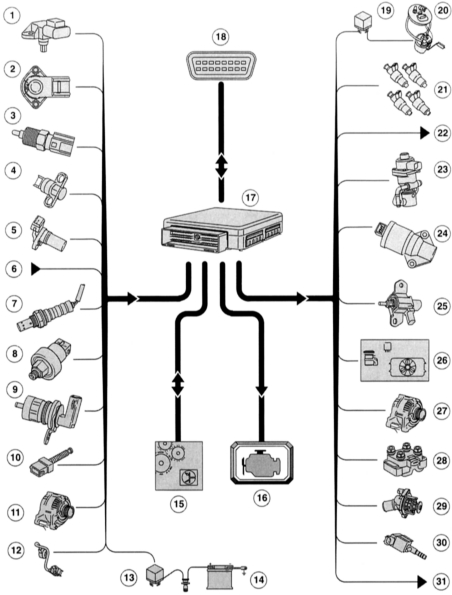 1
2
3
4
5
6
7
8
9
10
11
12
13
14
15
16
17
18
19
20
21
22
23
24
25
26
27
28
29
30
31