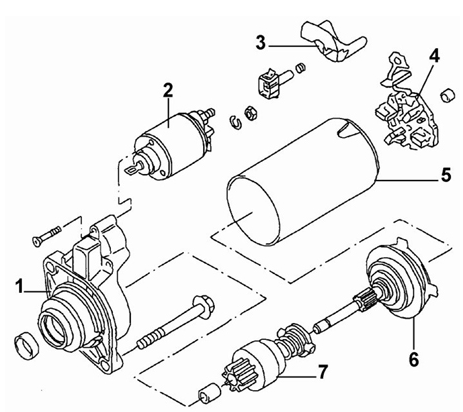 3
4
2
5
1
6
7