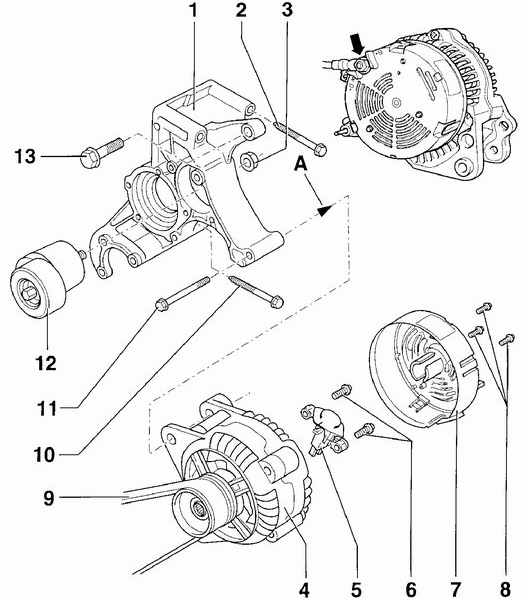 1
2
3
13
A
12
11
10
9
4
5
6
7
8