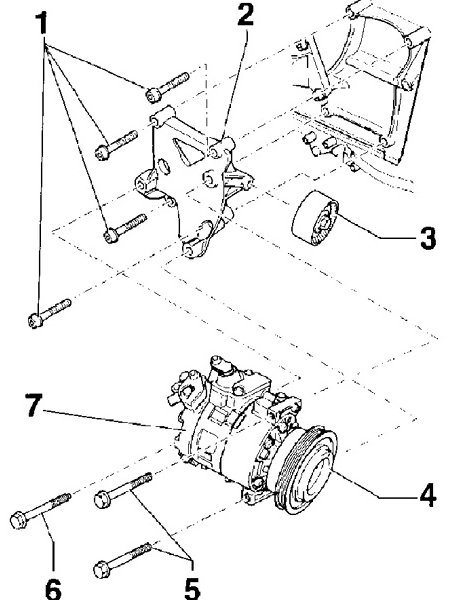 1
2
3
7
4
6
5