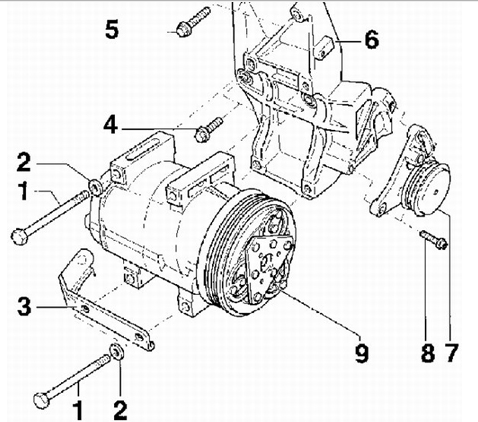 5
6
4
2
1
3
9
8
7
1
2