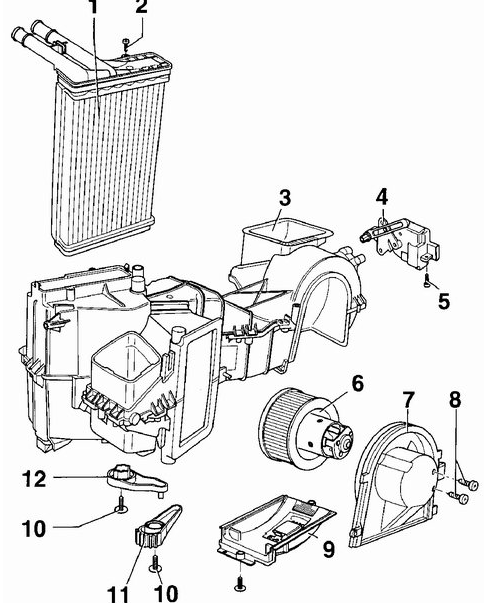 1
2
3
4
5
6
7
8
12
10
9
11
10