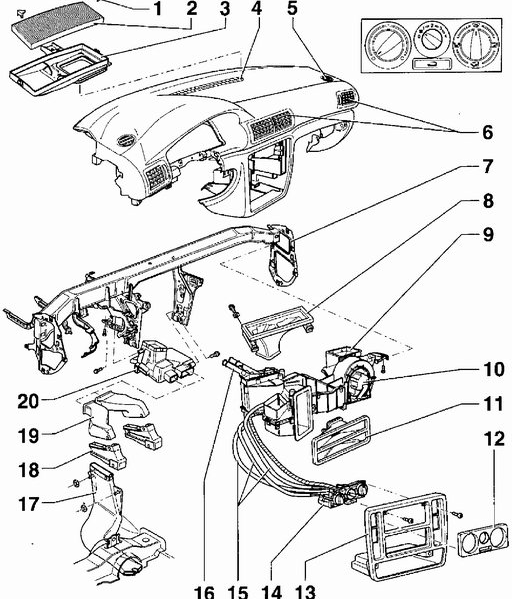 1
2
3
4
5
6
7
8
9
10
11
12
20
19
18
17
16
15
14
13