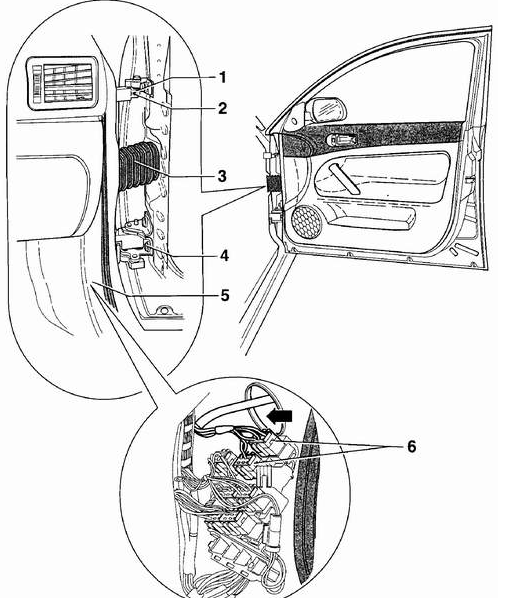 1
2
3
4
5
6