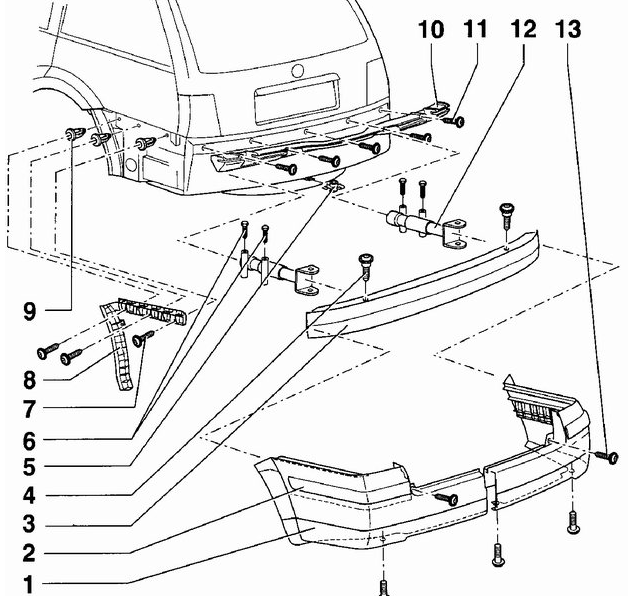 10 11 12 13

9

8

7

6

5

4

3

2

1