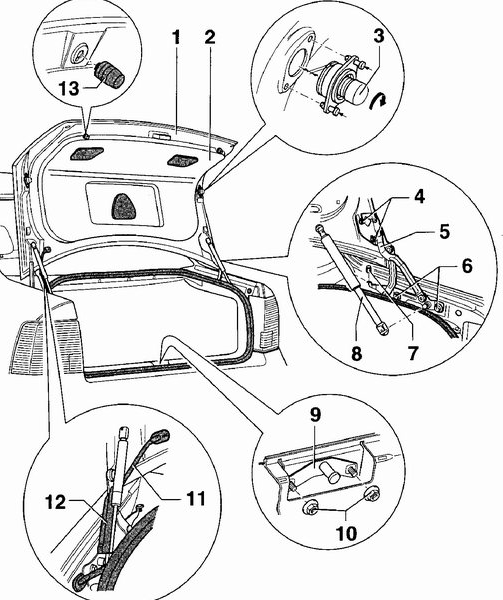 13
1
2
3
4
5
6
8
7
9
10
12
11