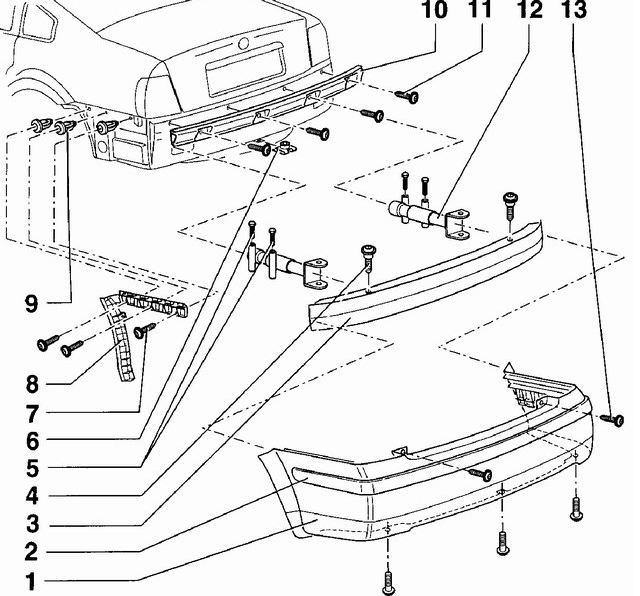 10 11 12 13

9

8

7

6

5

4

3

2

1