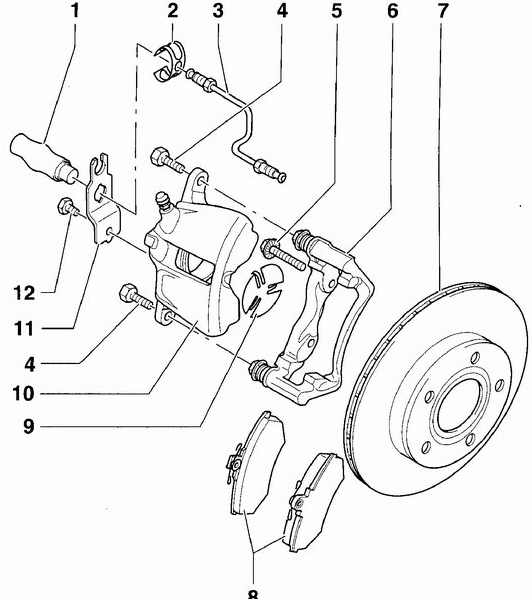 1
2
3
4
5
6
7
12
11
4
10
9
8