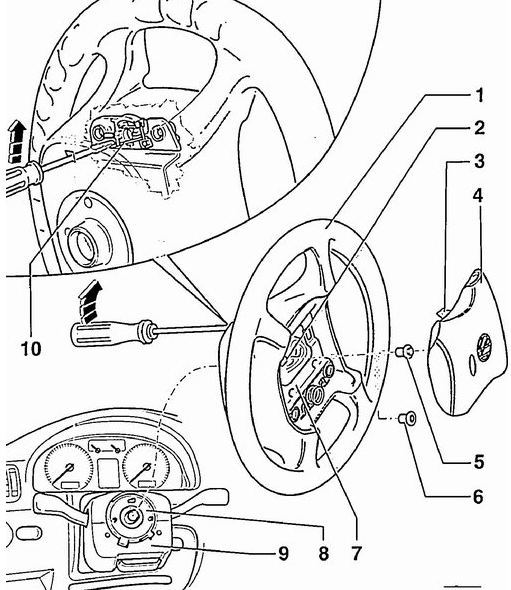 1
2
3
4
10
5
6
9
8
7