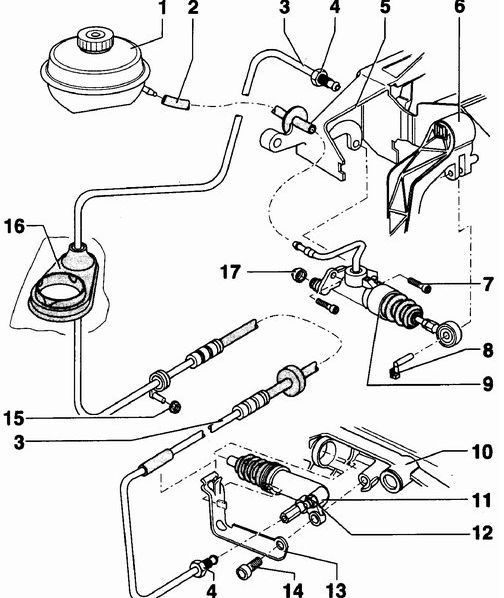 1
2
3
4
5
6
16
17
7
8
9
15
3
10
11
12
4
14
13