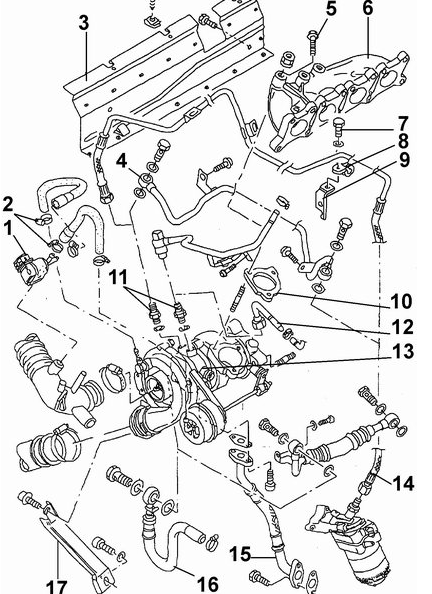 3
5
6
7
8
9
4
2
1
11
10
12
13
14
15
16
17