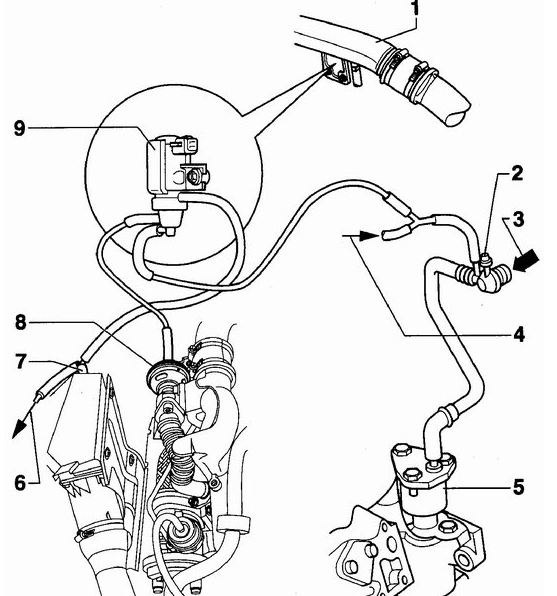 1
9
2
3
4
8
7
6
5