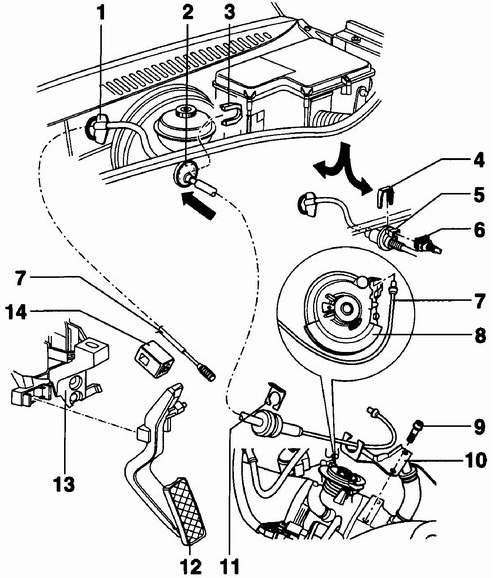 1
2
3
4
5
6
7
14
7
8
9
10
13
12
11