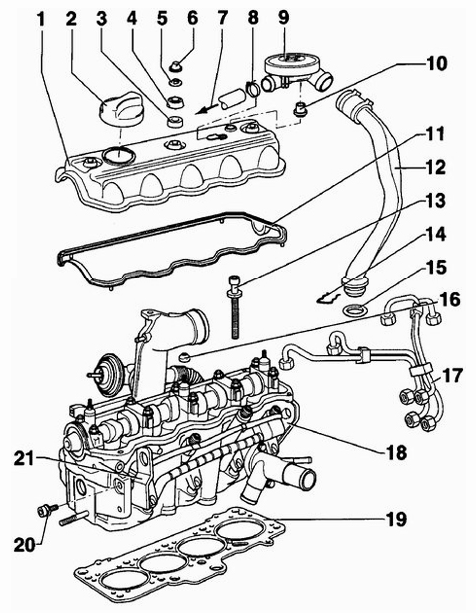 1 2 3 4 5 6 7 8 9 10 11 12 13 14 15 16 17 18 19 20 21