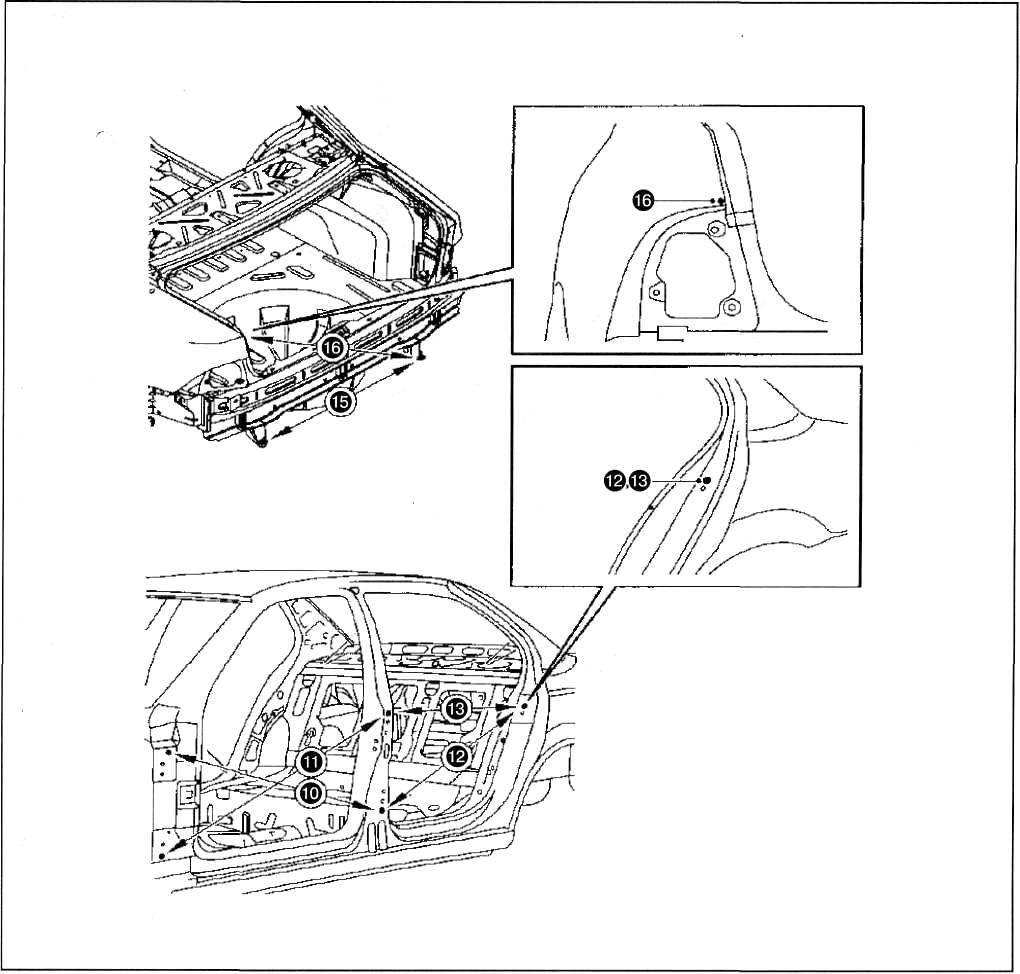 16
16
15
12 13
13
11
12
10