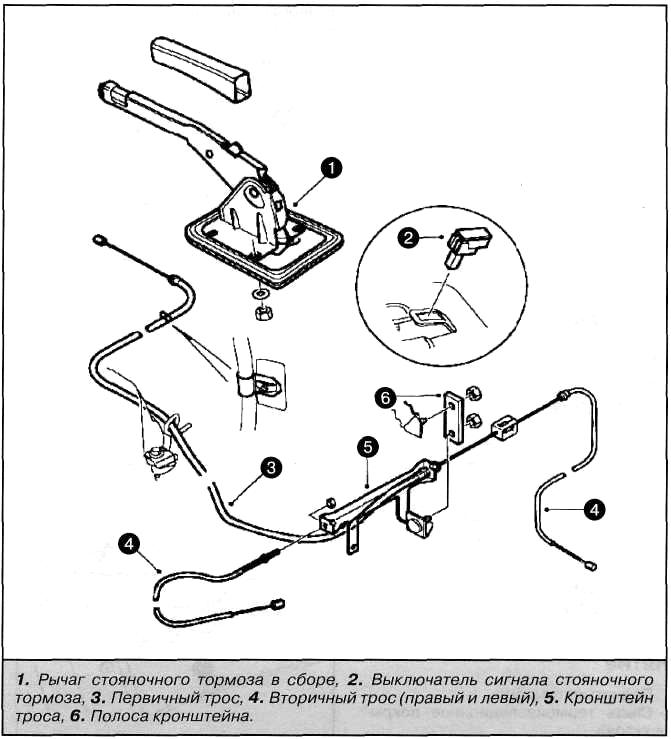 1
2
6
5
3
4
4

1. Рычаг стояночного тормоза в сборе, 2. Выключатель сигнала стояночного тормоза, 3. Первичный трос, 4. Вторичный трос (правый и левый), 5. Кронштейн троса, 6. Полоса кронштейна.