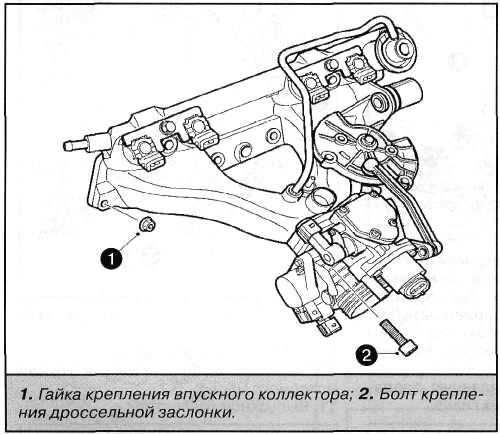 1

2

1. Гайка крепления впускного коллектора; 2. Болт крепления дроссельной заслонки.