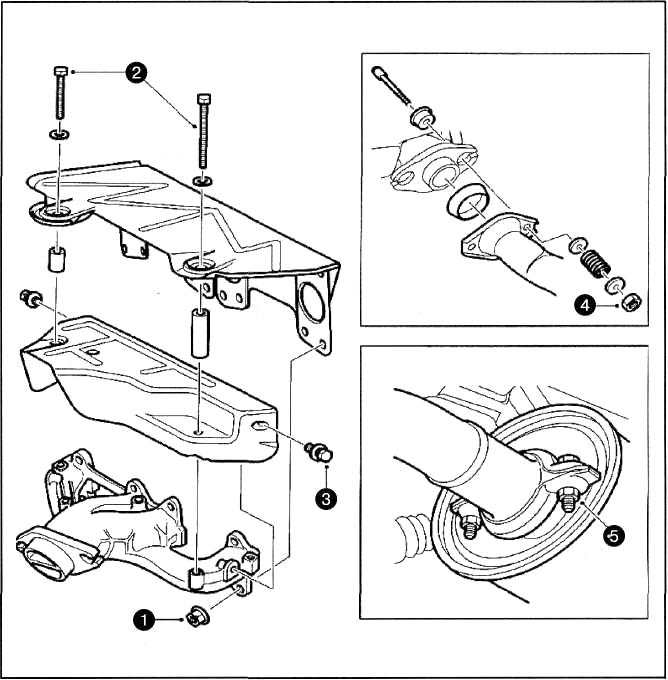 2
3
1
4
5