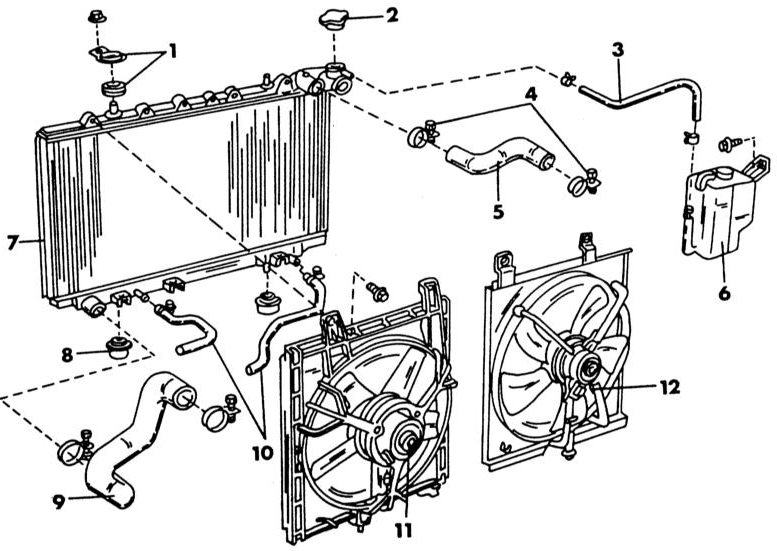 1
2
3
4
5
6
7
8
9
10
11
12