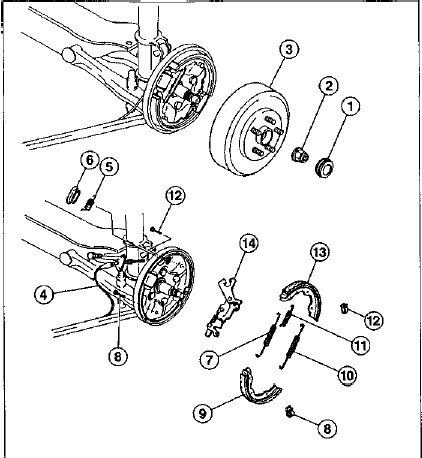 3
2
1
6
5
12
14
13
4
12
11
8
7
10
9
8